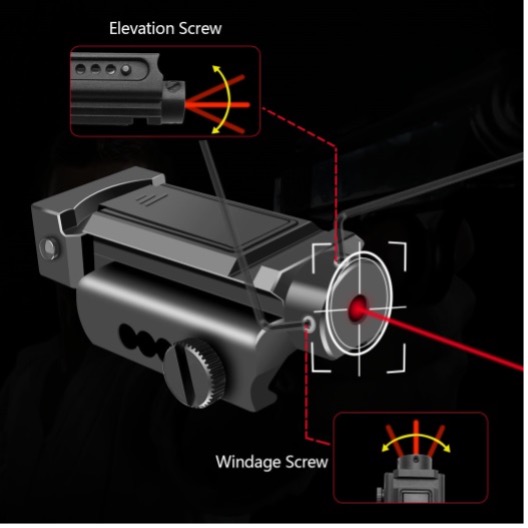 Elevation Screw

Windage Screw