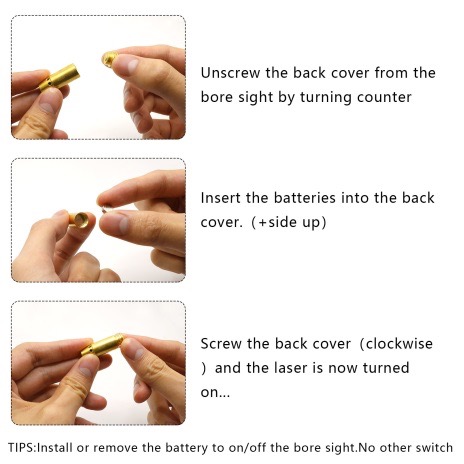 Unscrew the back cover from the bore sight by turning counter

Insert the batteries into the back cover.（+side up)

Screw the back cover（clockwise）and the laser is now turned on...

TIPS:Install or remove the battery to on/off the bore sight.No other switch