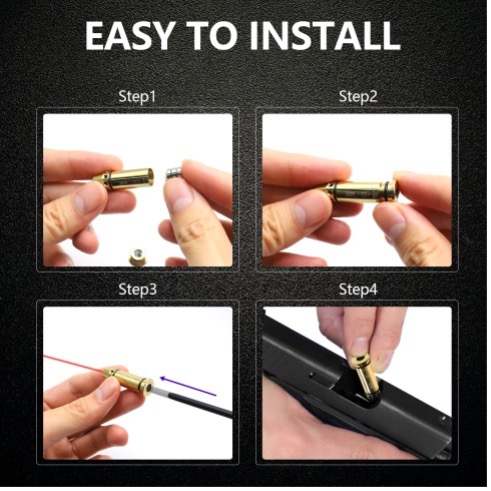 EASY TO INSTALL

Step1

Step2

Step3

Step4