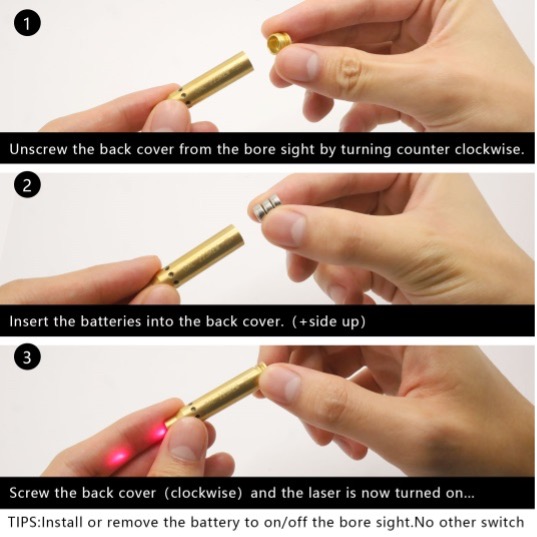 1

Unscrew the back cover from the bore sight by turning counter clockwise.

2

Insert the batteries into the back cover. (+side up)

3

Screw the back cover (clockwise) and the laser is now turned on...

TIPS:Install or remove the battery to on/off the bore sight.No other switch