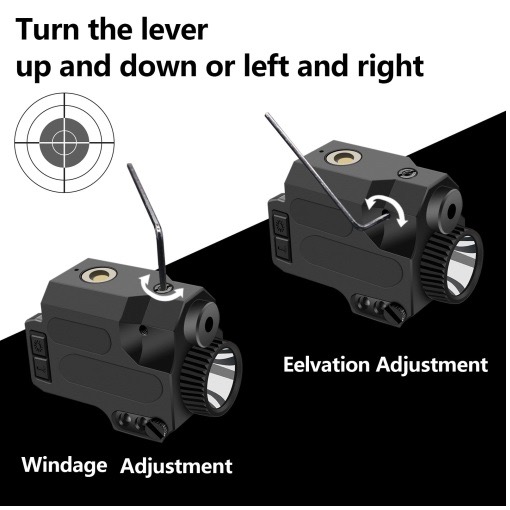 Turn the lever
up and down or left and right

Eelvation Adjustment

Windage Adjustment